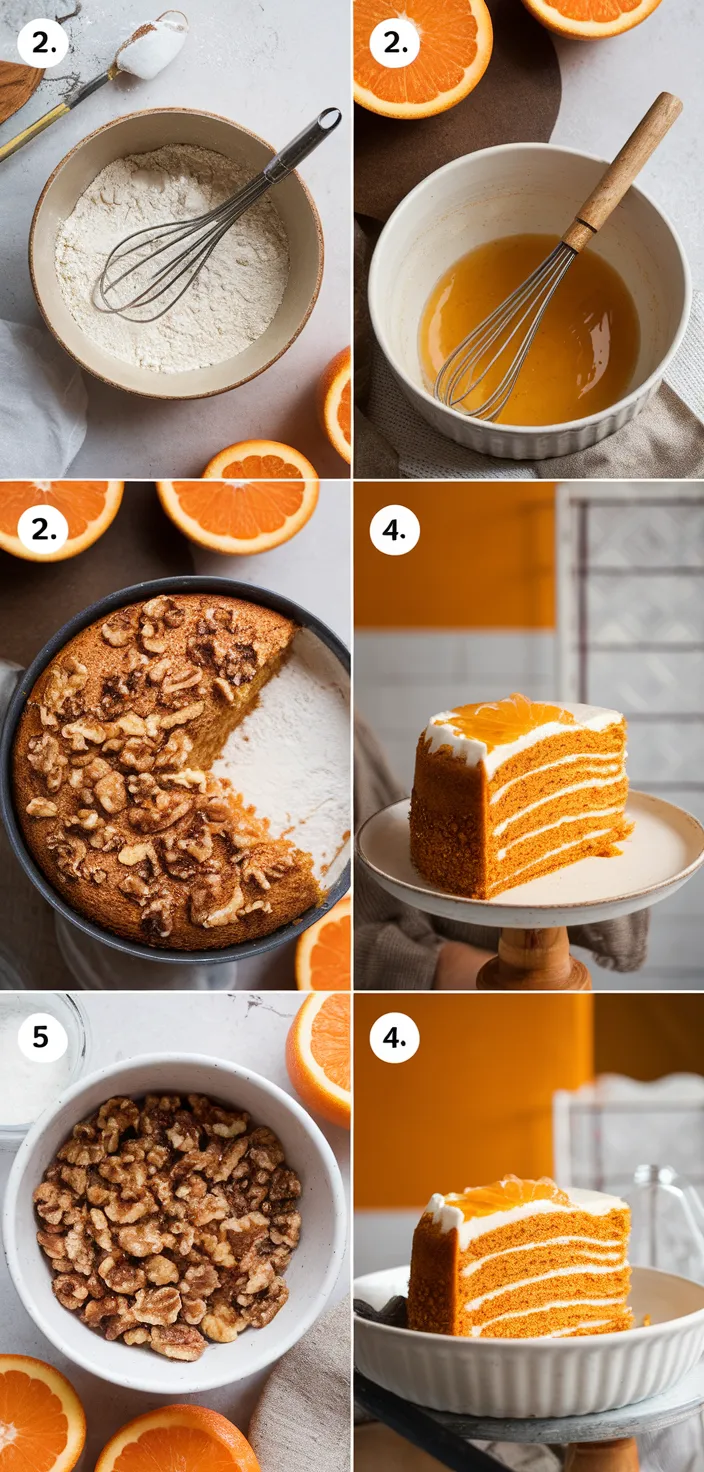 2.

2.

2.

4.

5

4.